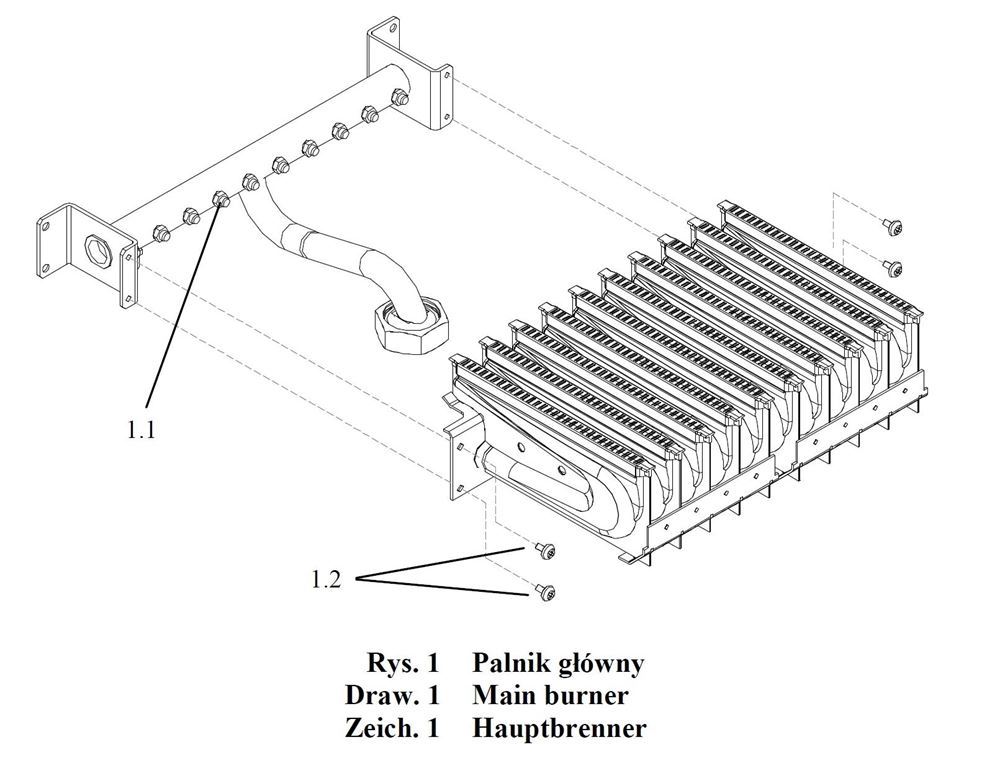 1.1

1.2

Rys. 1 Palnik główny
Draw. 1 Main burner
Zeich. 1 Hauptbrenner